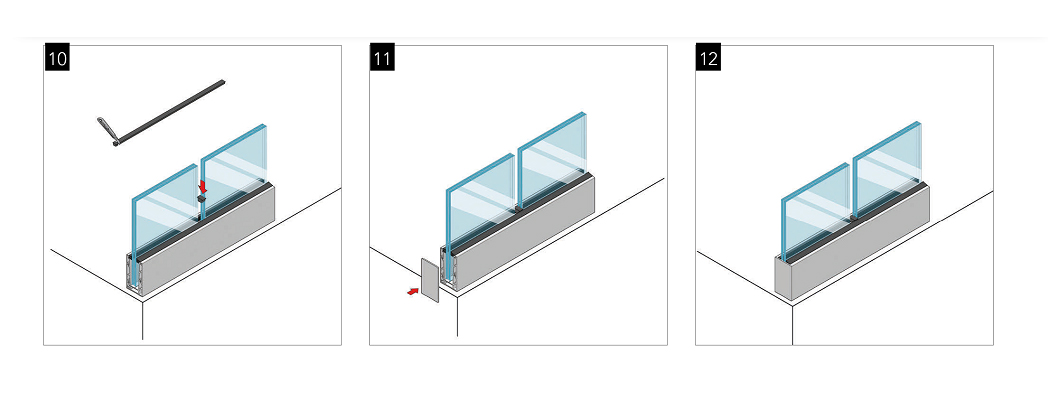 10

11

12