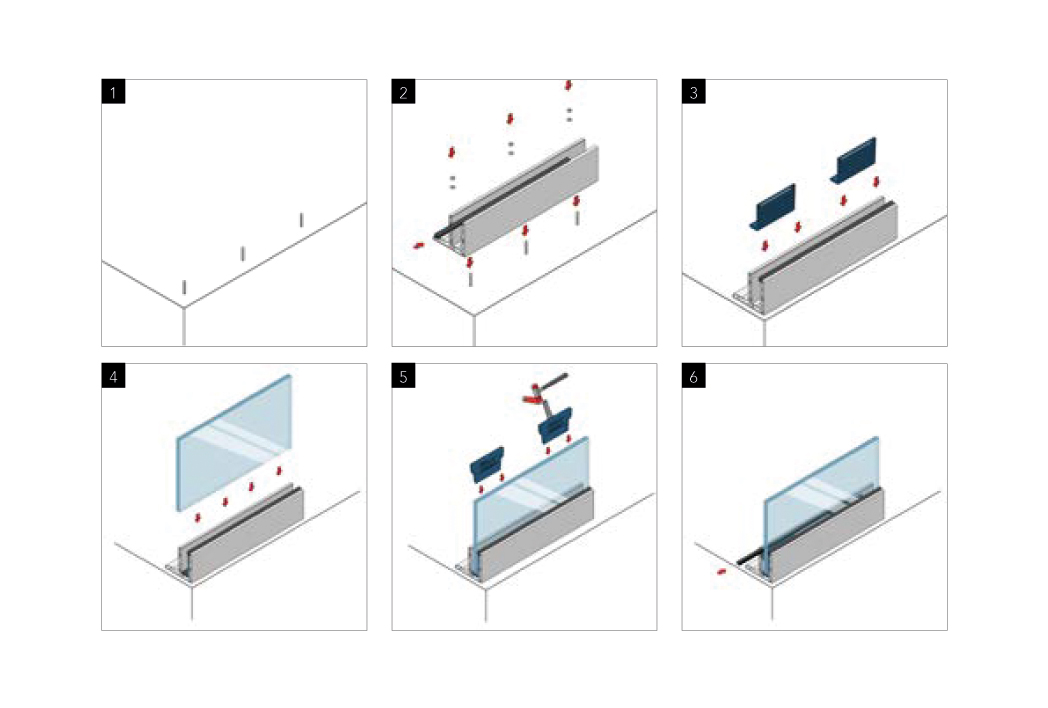 1

2

3

4

5

6