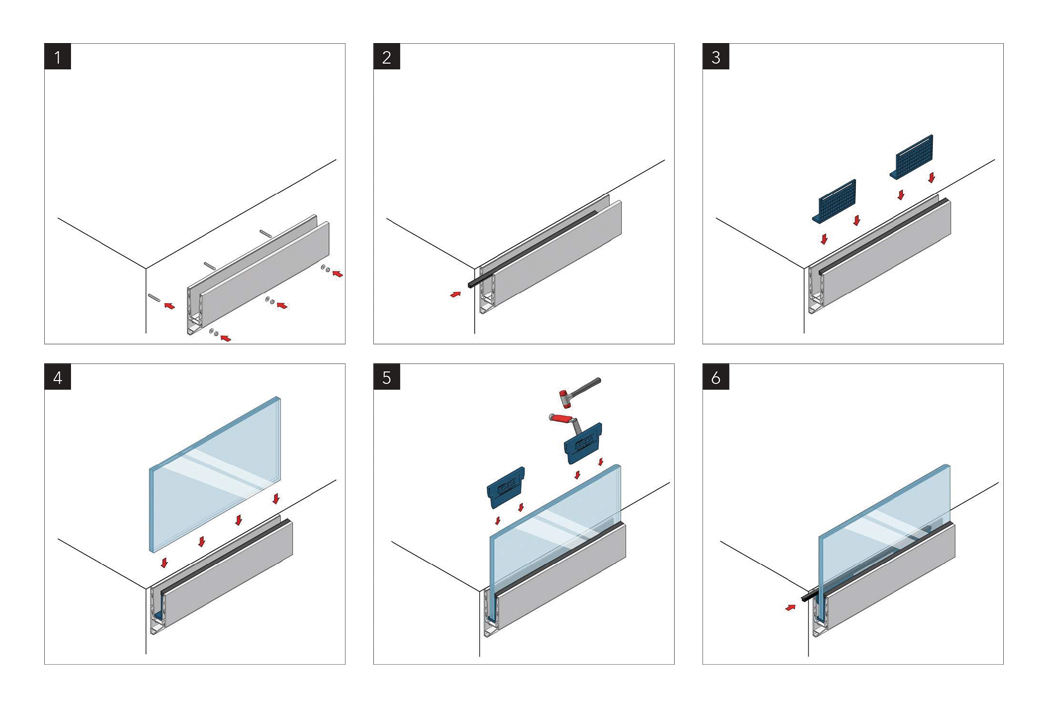 1

2

3

4

5

6