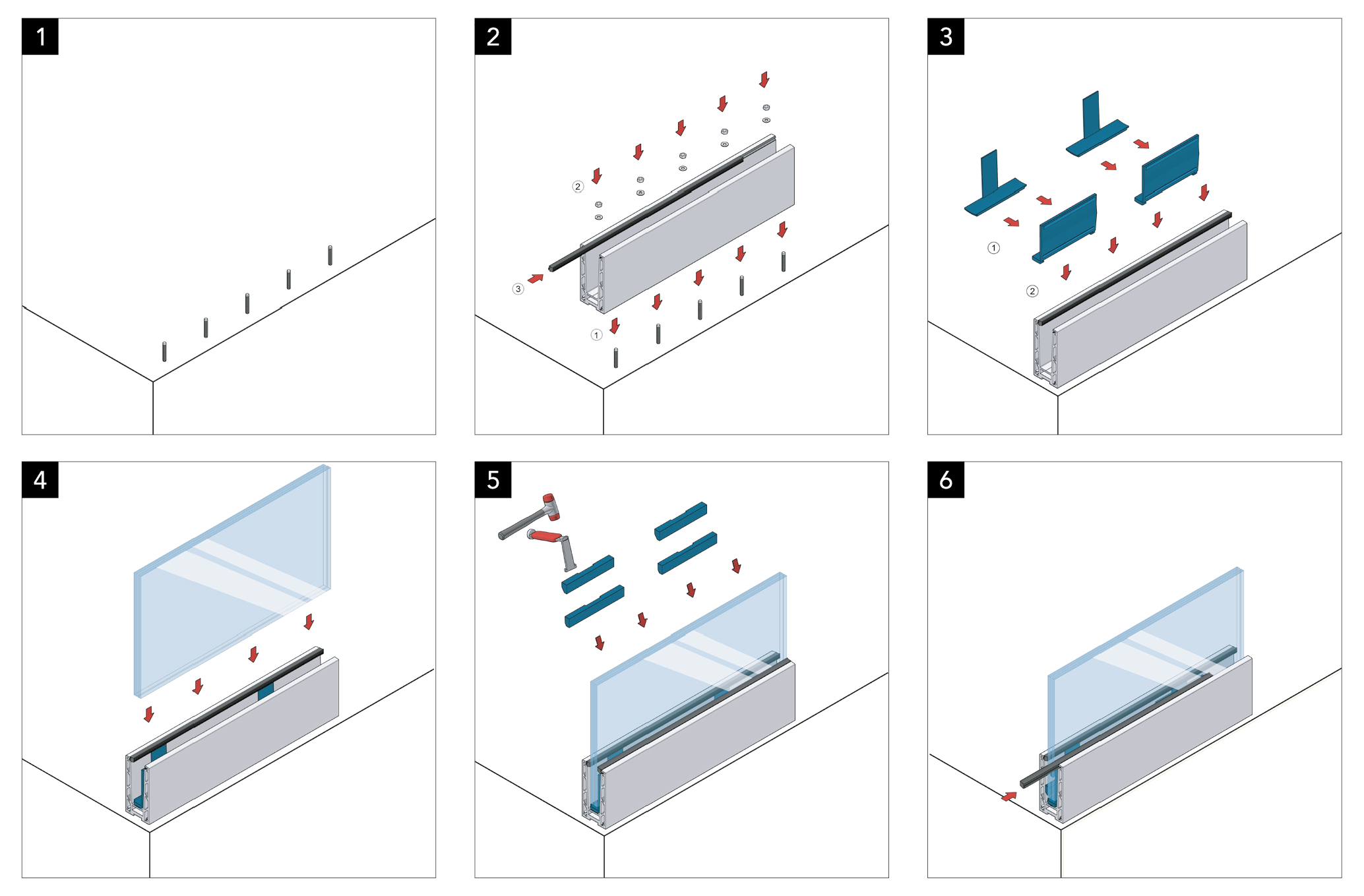 1

2

2

3

1

3

1

2

4

5

6