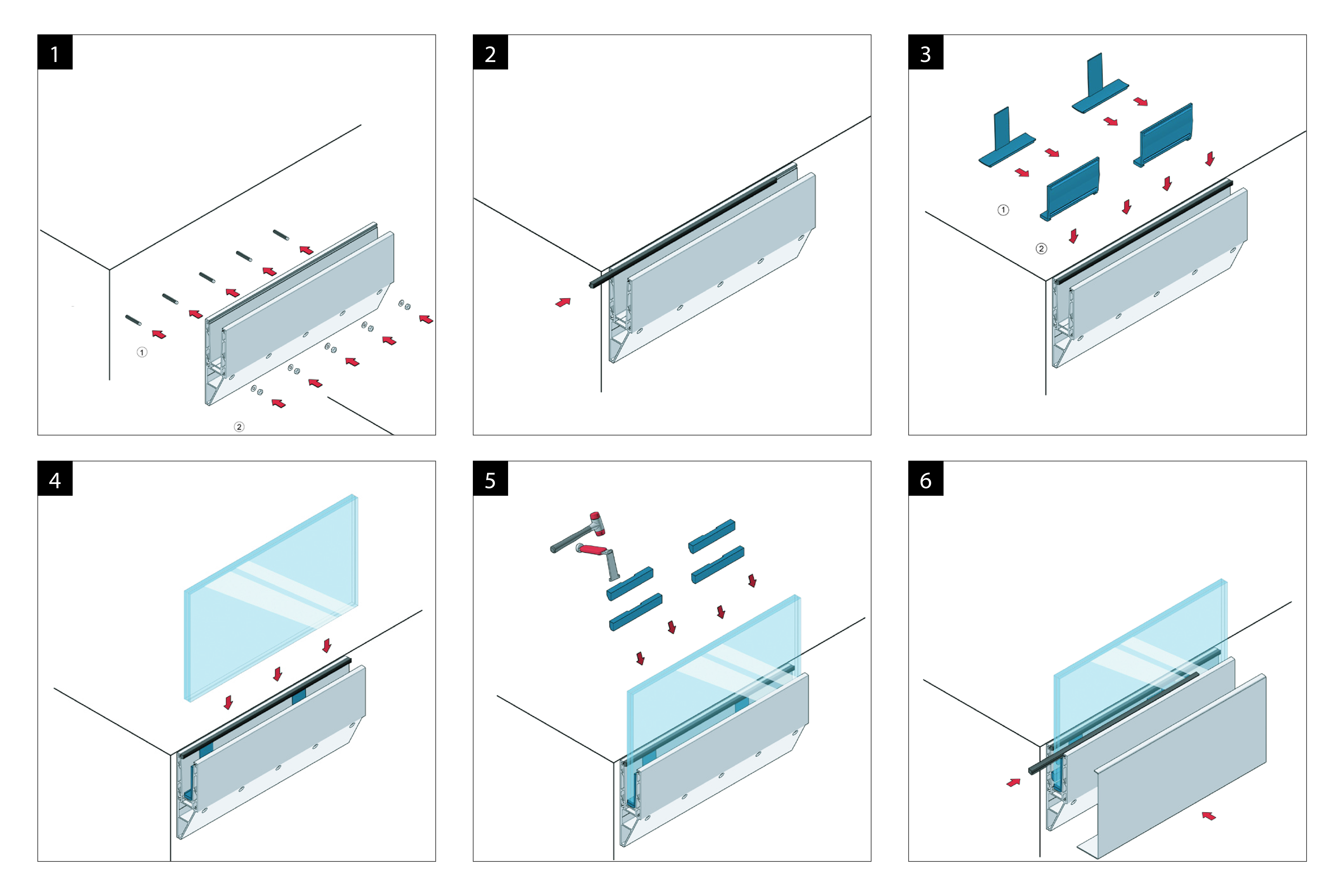 1

①

②

2

3

①

②

4

5

6